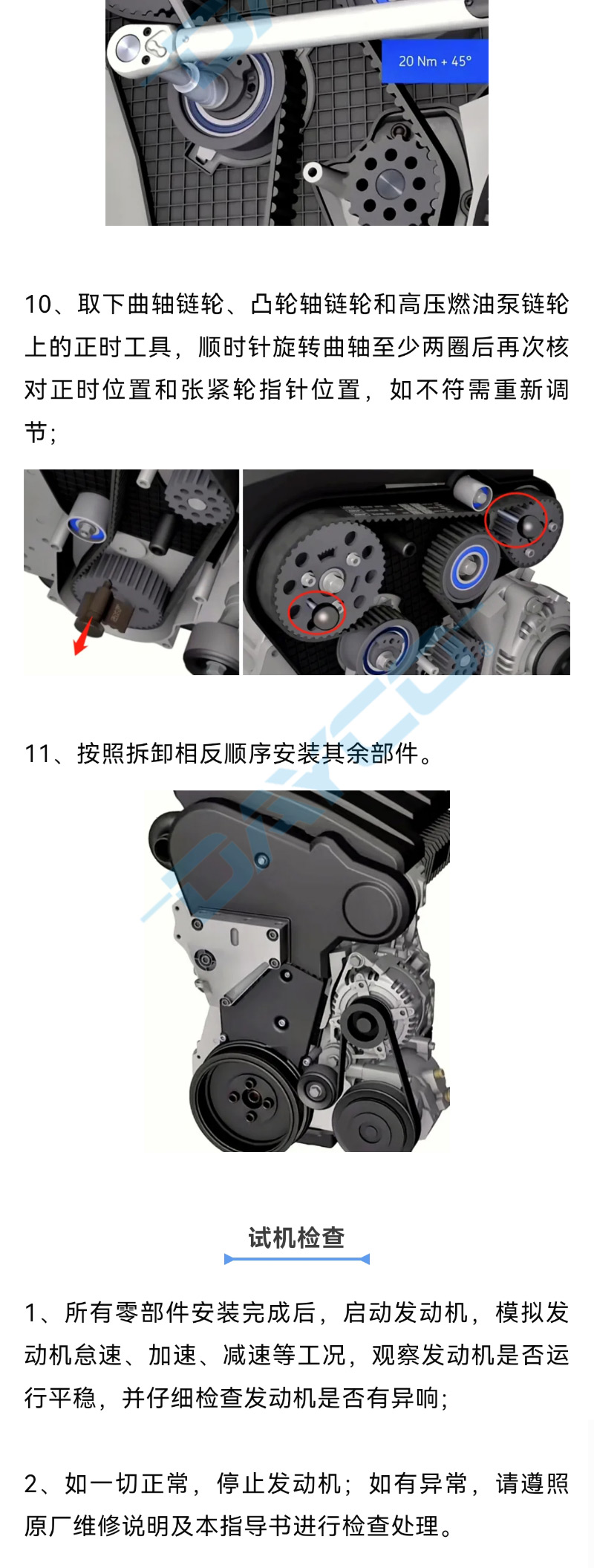 20 Nm + 45°

10、取下曲轴链轮、凸轮轴链轮和高压燃油泵链轮上的正时工具，顺时针旋转曲轴至少两圈后再次核对正时位置和张紧轮指针位置，如不符需重新调节；

11、按照拆卸相反顺序安装其余部件。

试机检查

1、所有零部件安装完成后，启动发动机，模拟发动机怠速、加速、减速等工况，观察发动机是否运行平稳，并仔细检查发动机是否有异响；

2、如一切正常，停止发动机；如有异常，请遵照原厂维修说明及本指导书进行检查处理。